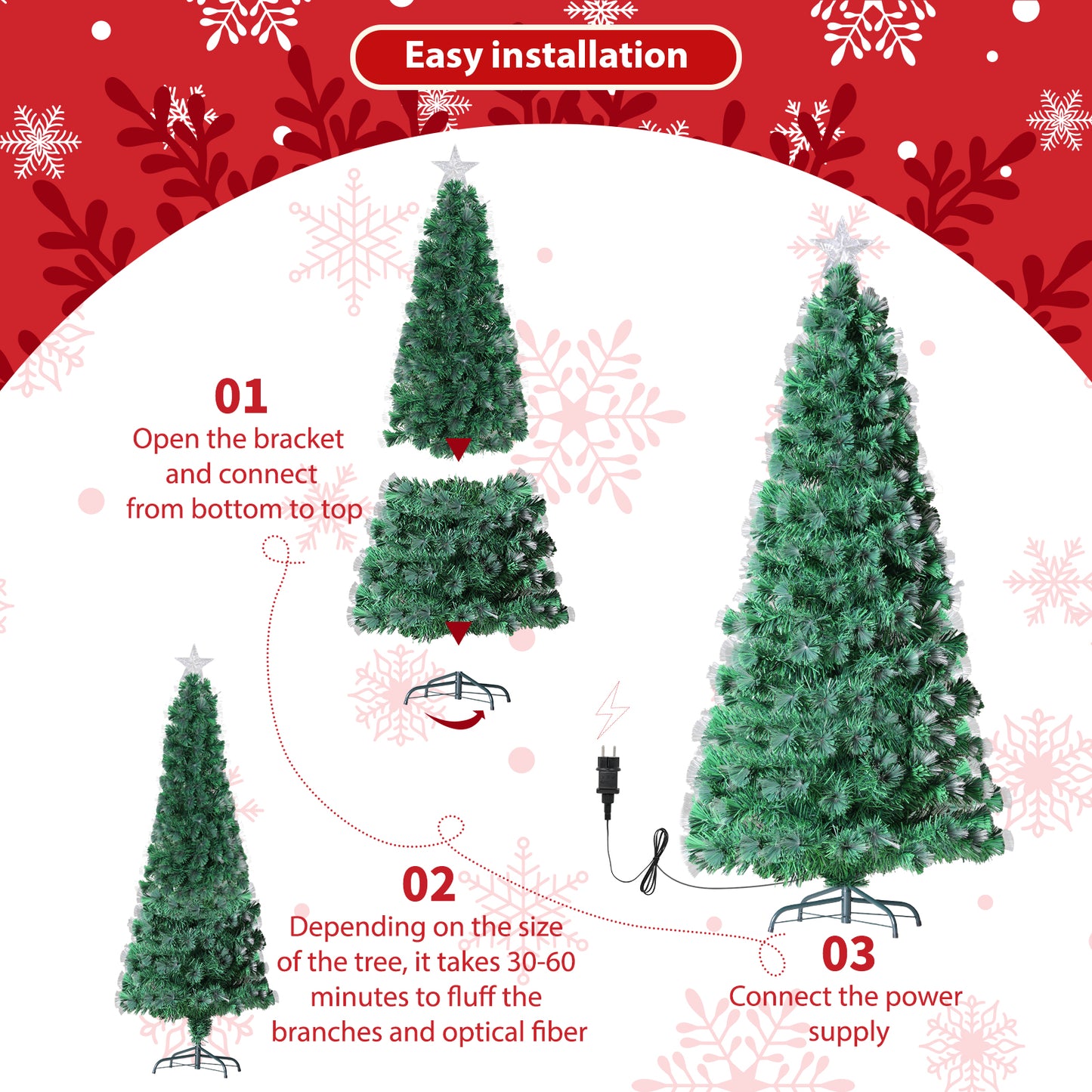 Easy installation

01
Open the bracket and connect from bottom to top

02
Depending on the size of the tree, it takes 30-60 minutes to fluff the branches and optical fiber

03
Connect the power supply