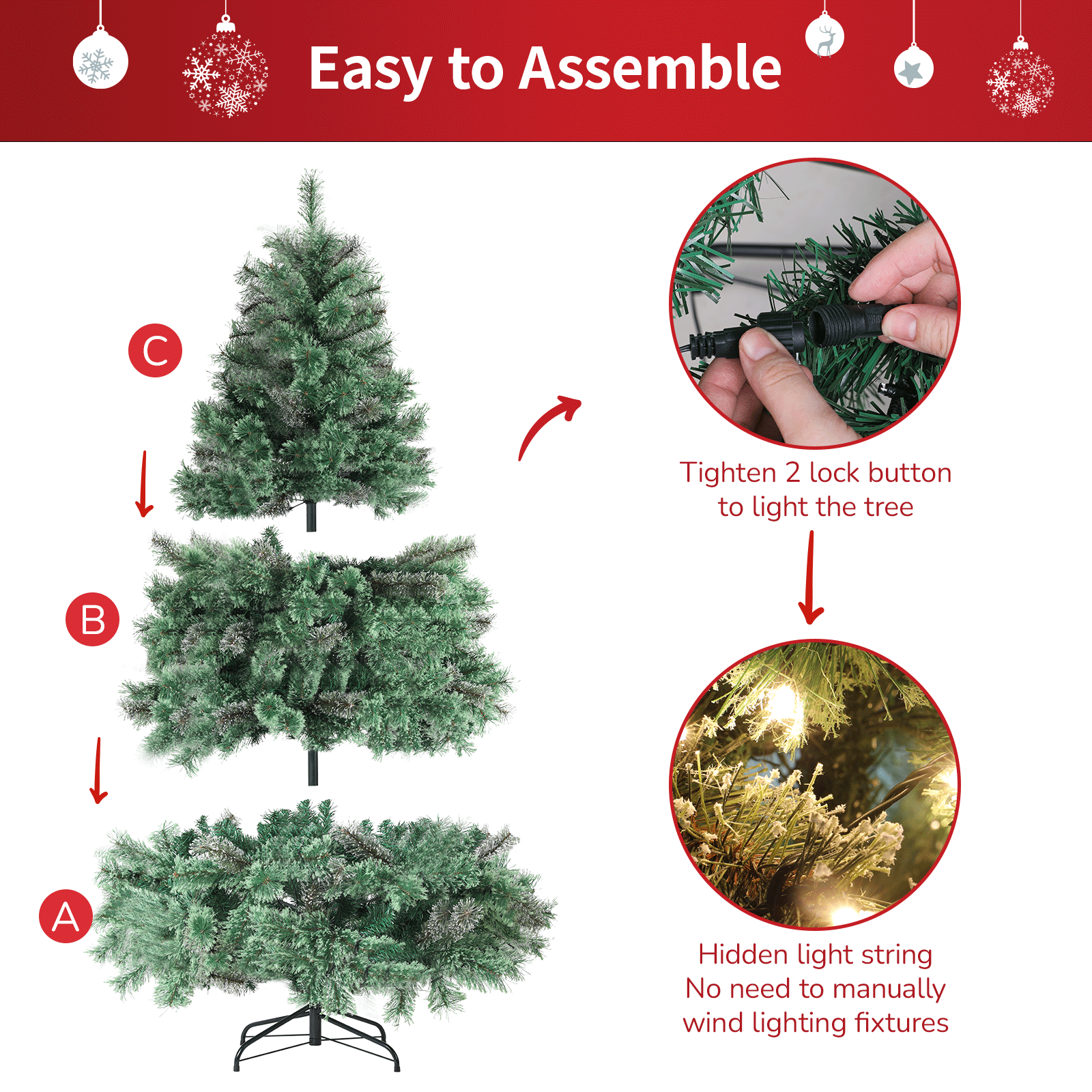 Easy to Assemble

C

B

A

Tighten 2 lock button to light the tree

Hidden light string
No need to manually wind lighting fixtures