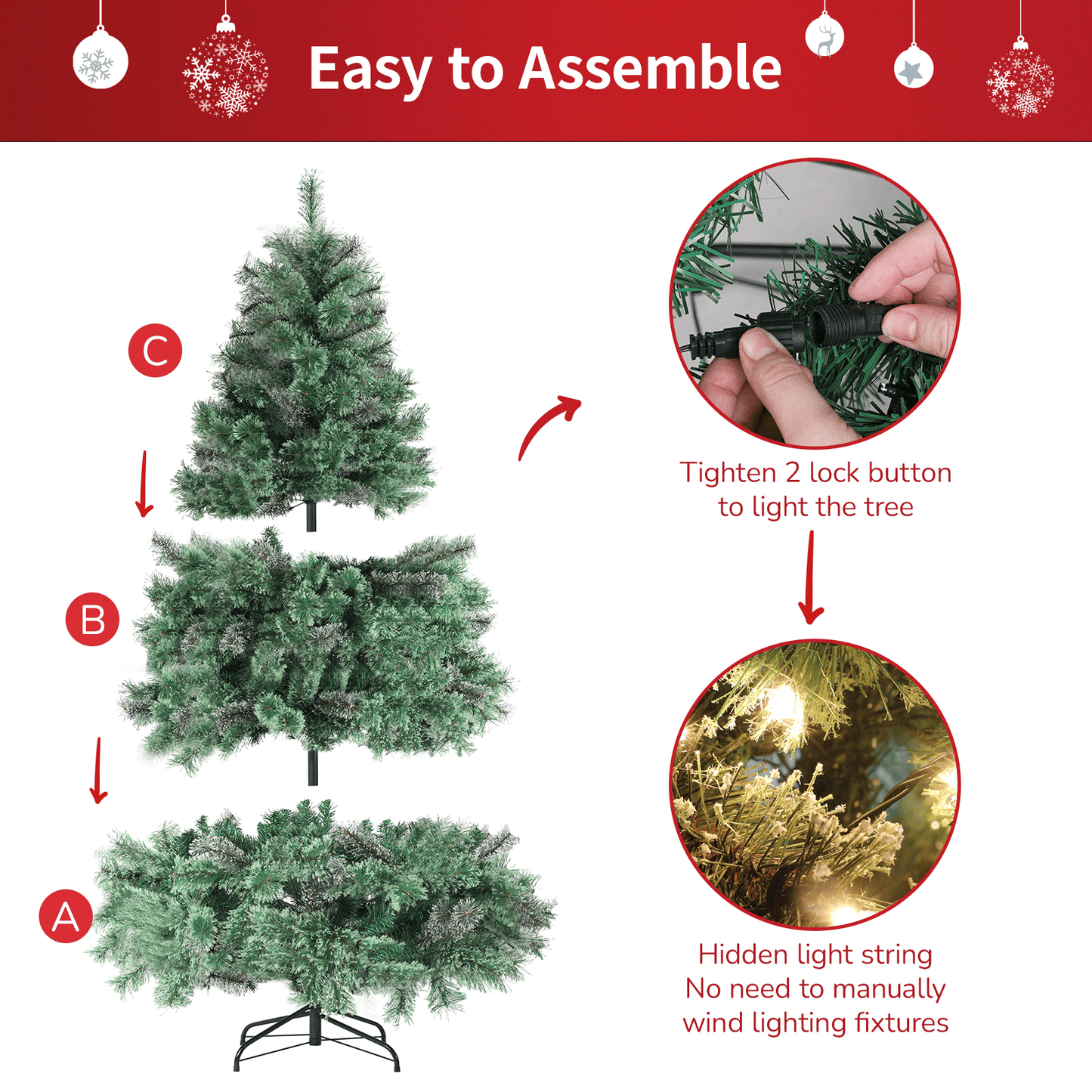 Easy to Assemble

C

B

A

Tighten 2 lock button to light the tree

Hidden light string
No need to manually wind lighting fixtures