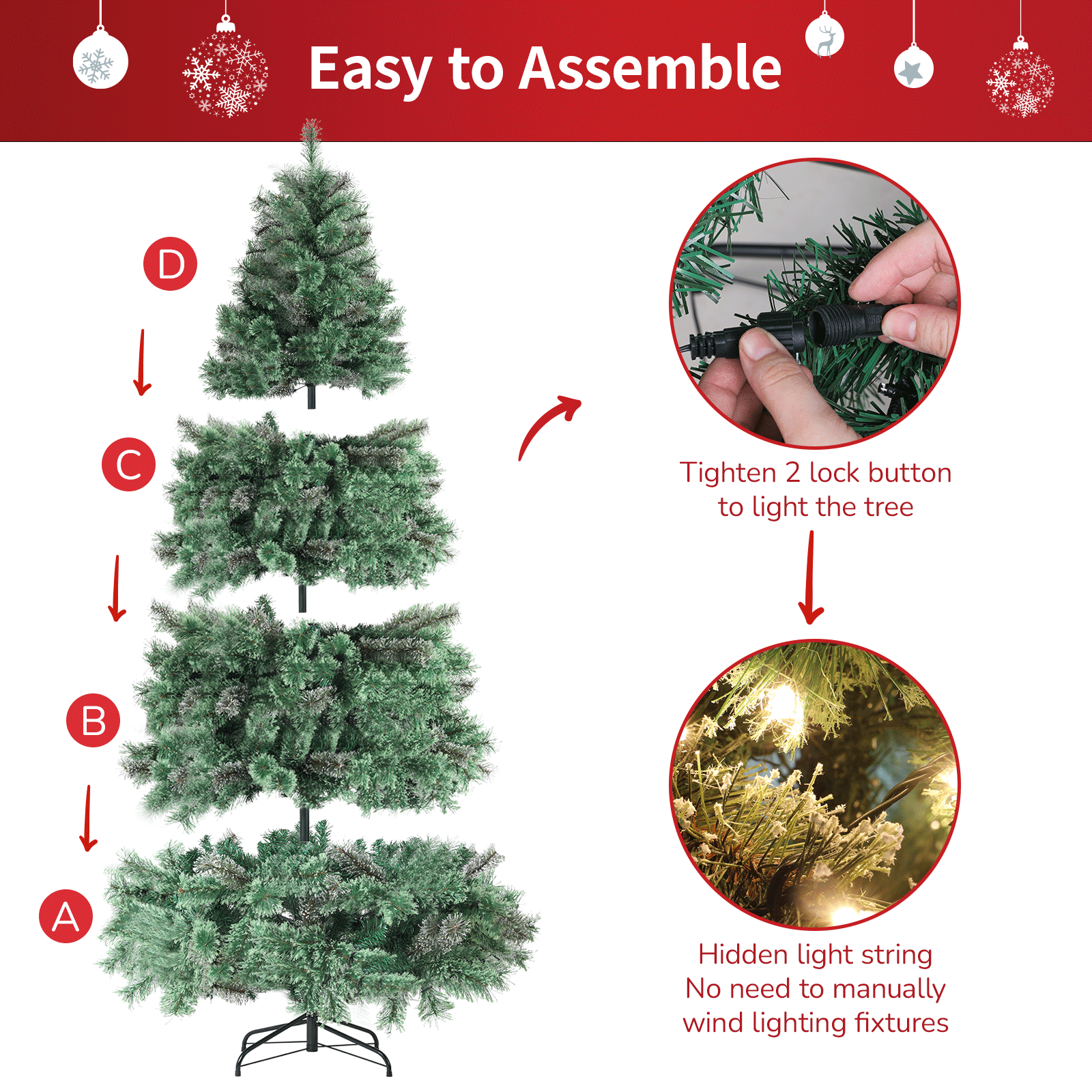 Easy to Assemble

D

C

B

A

Tighten 2 lock button to light the tree

Hidden light string
No need to manually wind lighting fixtures