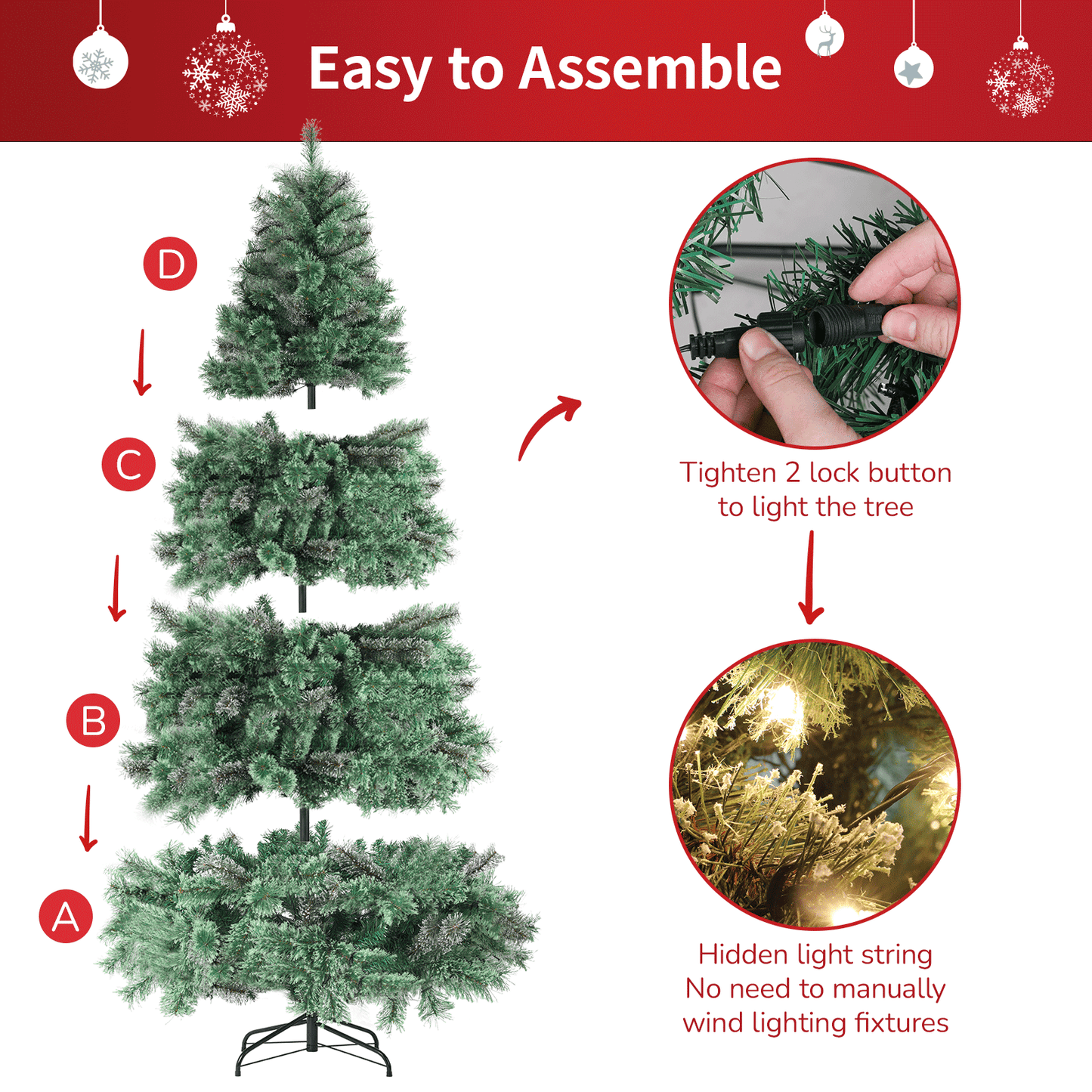 Easy to Assemble

D

C

B

A

Tighten 2 lock button to light the tree

Hidden light string
No need to manually wind lighting fixtures