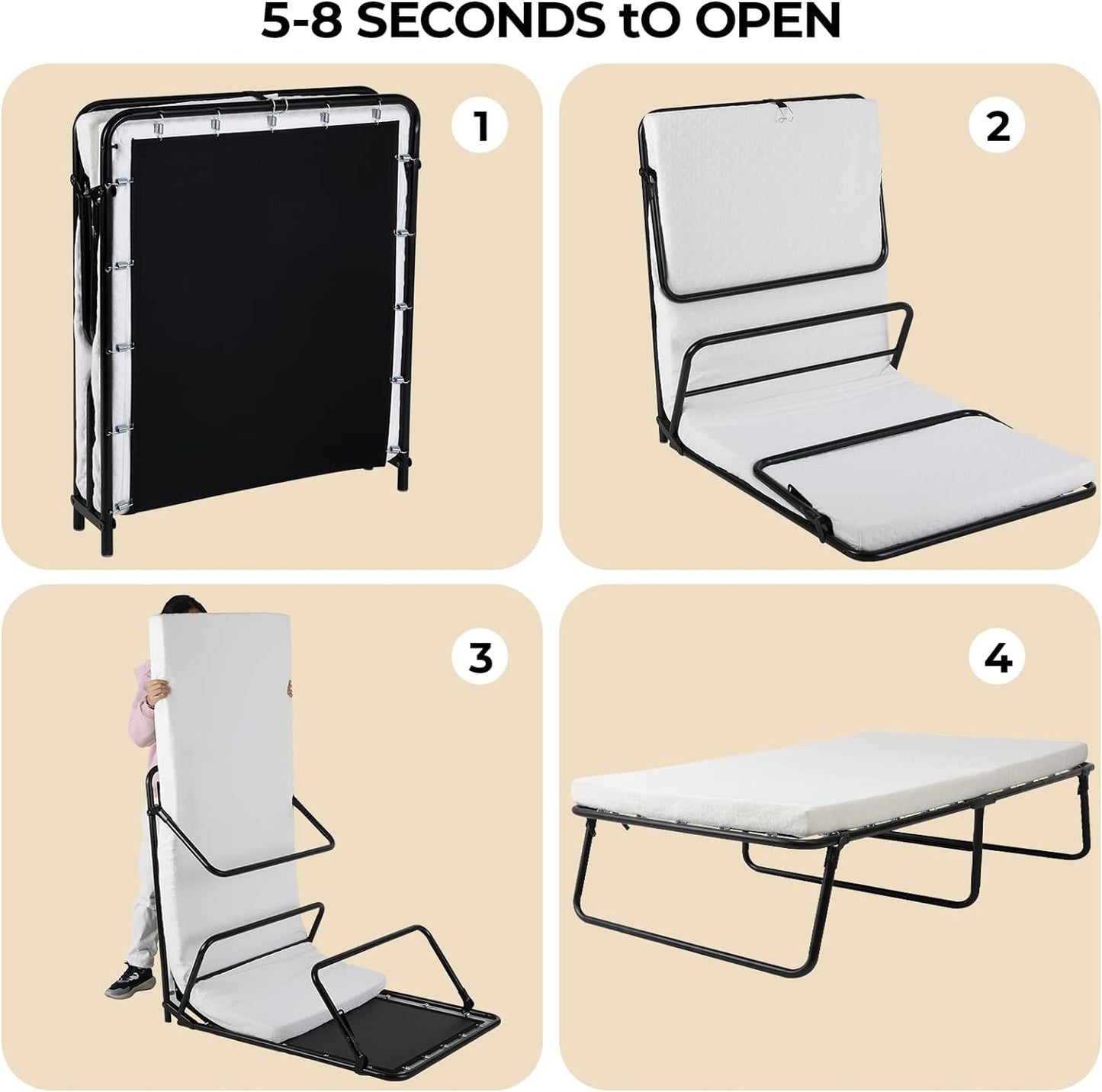 5-8 SECONDS tO OPEN

1

2

3

4